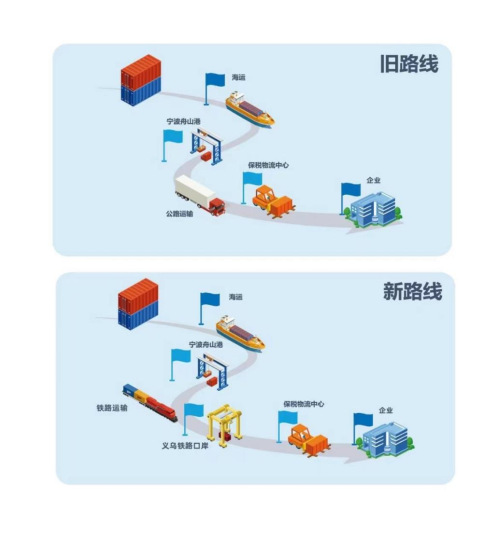 旧路线

海运

宁波舟山港

保税物流中心

企业

公路运输

新路线

海运

宁波舟山港

铁路运输

保税物流中心

企业

义乌铁路口岸